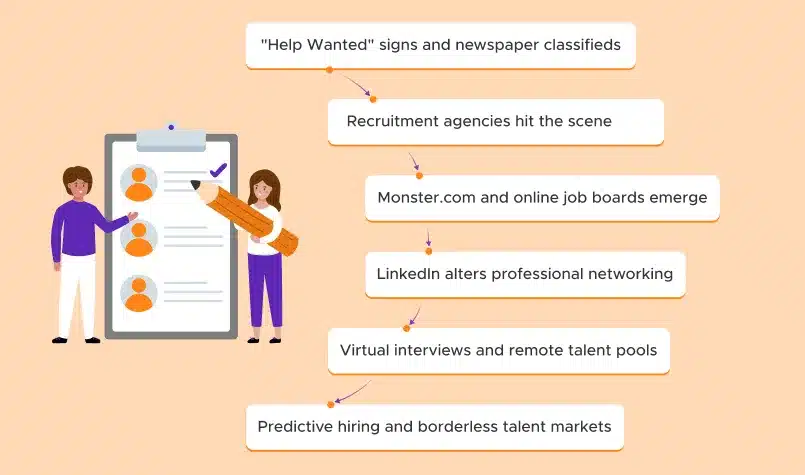 "Help Wanted" signs and newspaper classifieds

Recruitment agencies hit the scene

Monster.com and online job boards emerge

LinkedIn alters professional networking

Virtual interviews and remote talent pools

Predictive hiring and borderless talent markets